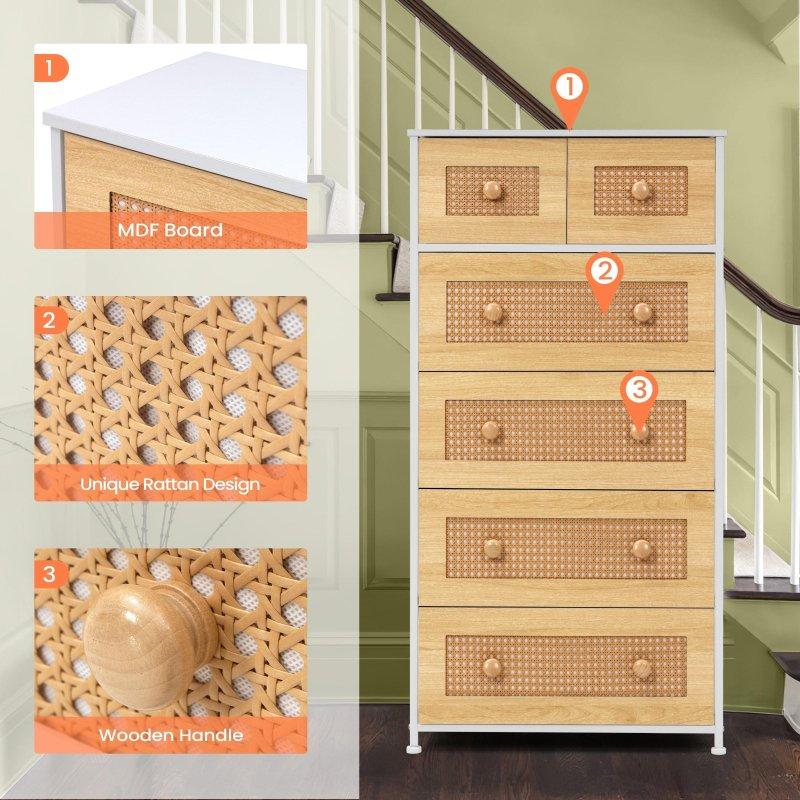 1

MDF Board

2

Unique Rattan Design

3

Wooden Handle

1

2

3