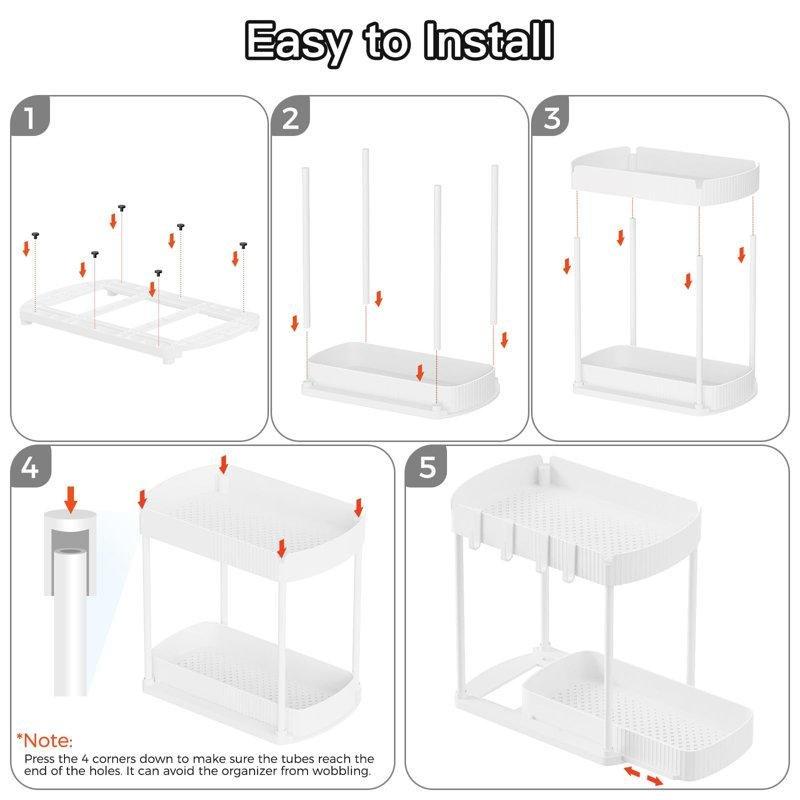 Easy to Install

1

2

3

4

*Note:
Press the 4 corners down to make sure the tubes reach the end of the holes. It can avoid the organizer from wobbling.

5