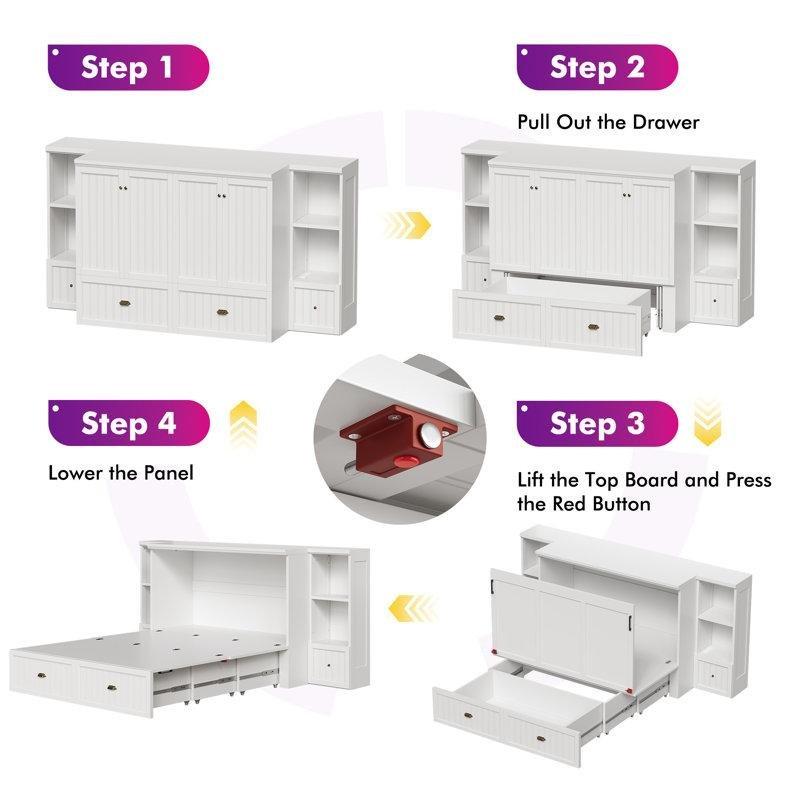 Step 1

Step 2

Pull Out the Drawer

Step 4

Lower the Panel

Step 3

Lift the Top Board and Press the Red Button