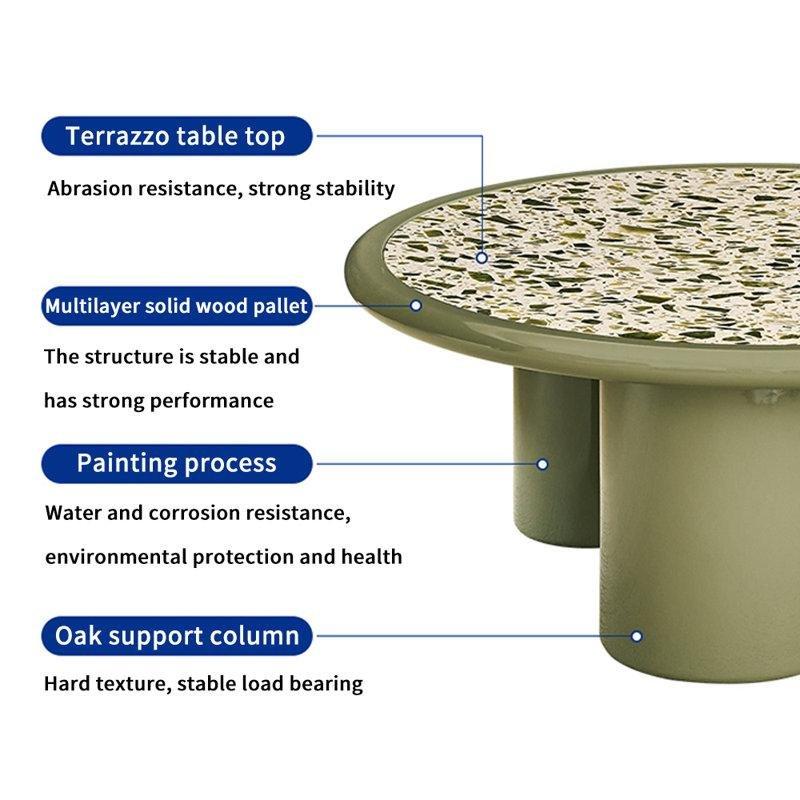 Terrazzo table top

Abrasion resistance, strong stability

Multilayer solid wood pallet

The structure is stable and has strong performance

Painting process

Water and corrosion resistance, environmental protection and health

Oak support column

Hard texture, stable load bearing