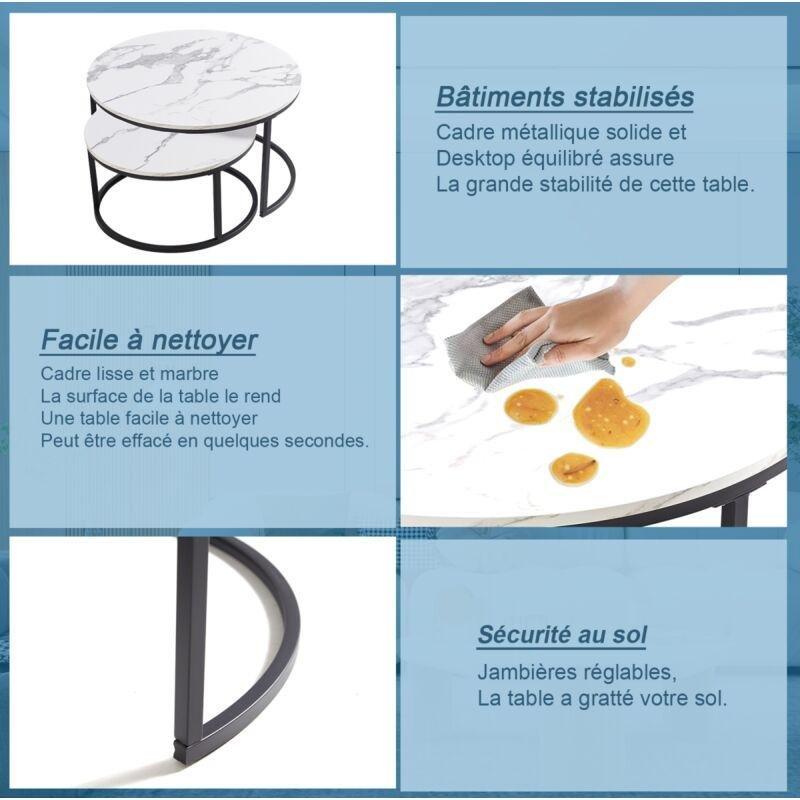 Bâtiments stabilisés
Cadre métallique solide et
Desktop équilibré assure
La grande stabilité de cette table.

Facile à nettoyer
Cadre lisse et marbre
La surface de la table le rend
Une table facile à nettoyer
Peut être effacé en quelques secondes.

Sécurité au sol
Jambières réglables,
La table a gratté votre sol.